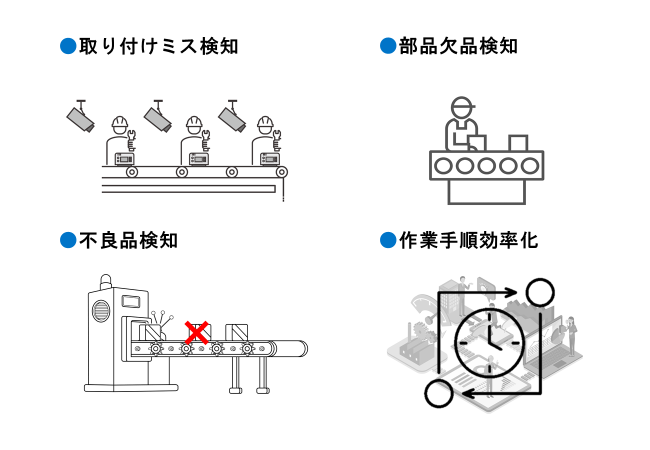 ●取り付けミス検知

●部品欠品検知

●不良品検知

●作業手順効率化